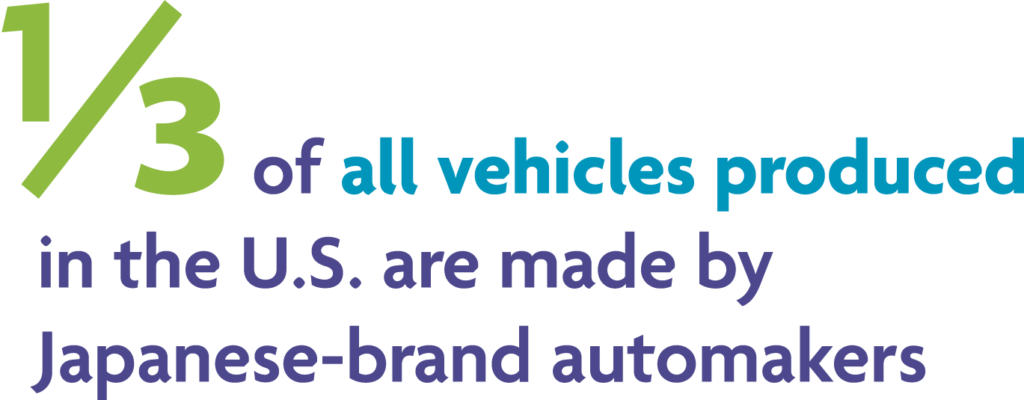 $\frac{1}{3}$ of all vehicles produced in the U.S. are made by Japanese-brand automakers