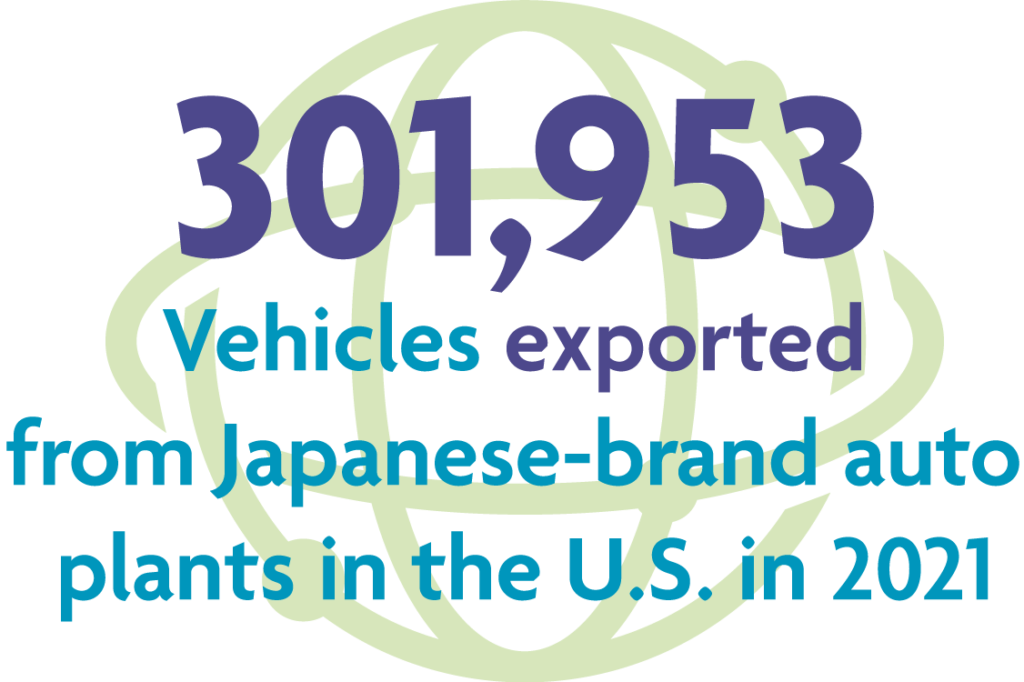 301,953
Vehicles exported from Japanese-brand auto plants in the U.S. in 2021