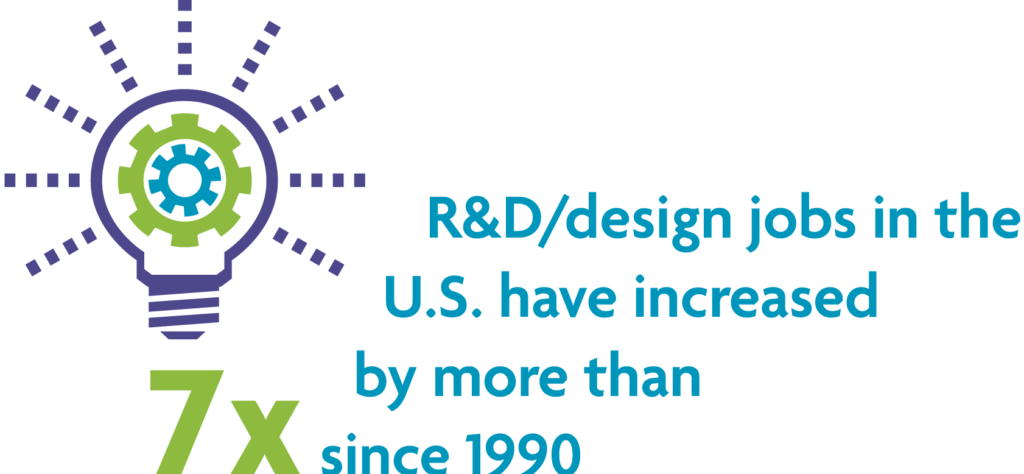 R&D/design jobs in the U.S. have increased by more than

7x since 1990