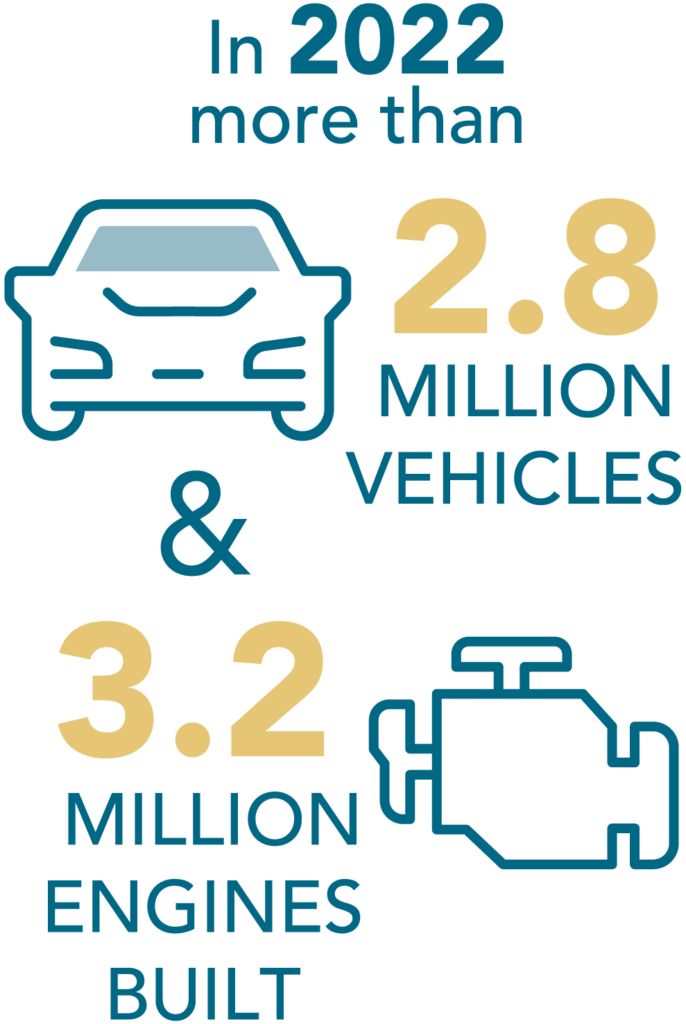 In 2022
more than

2.8
MILLION
VEHICLES

&

3.2
MILLION
ENGINES
BUILT