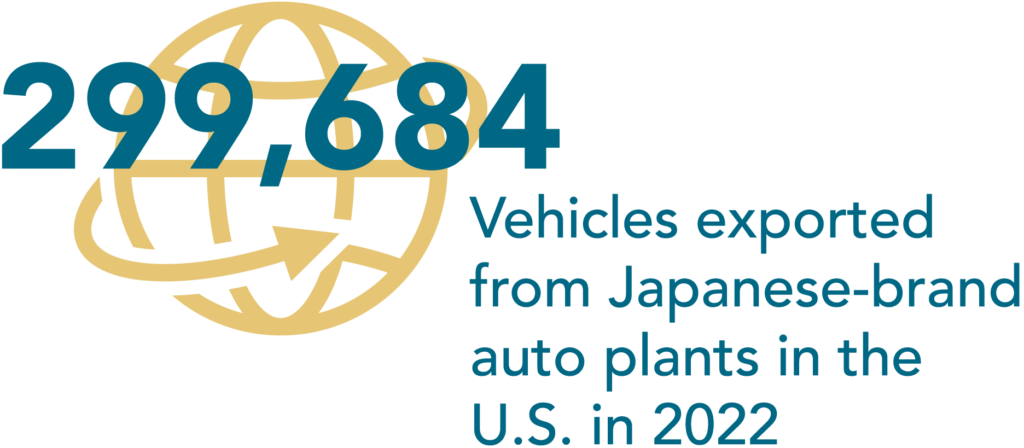 299,684

Vehicles exported from Japanese-brand auto plants in the U.S. in 2022