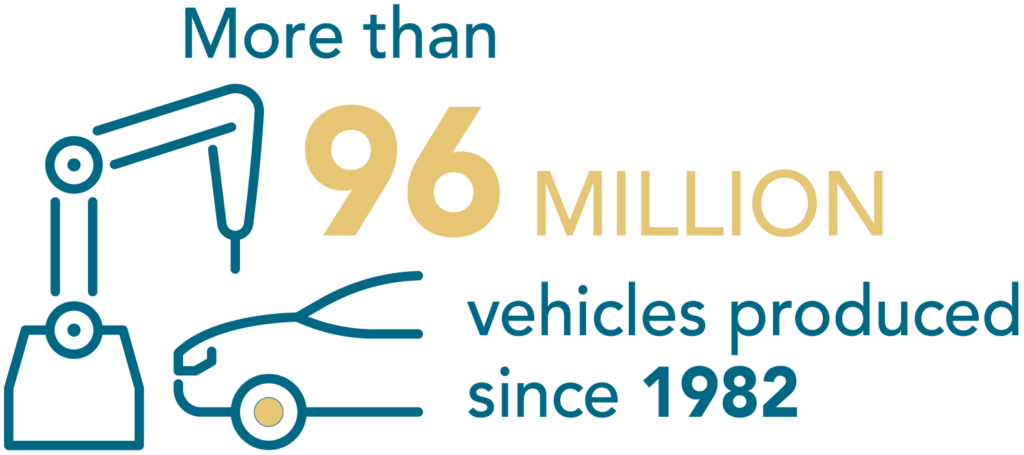 More than
96 MILLION
vehicles produced since 1982