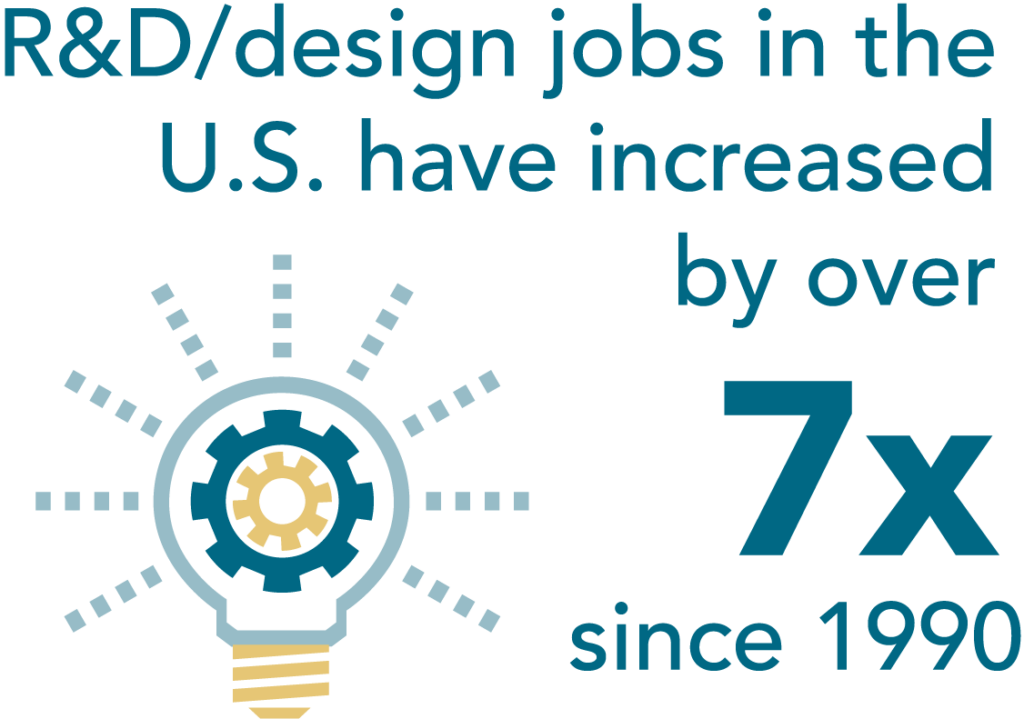 R&D/design jobs in the U.S. have increased by over

7x

since 1990