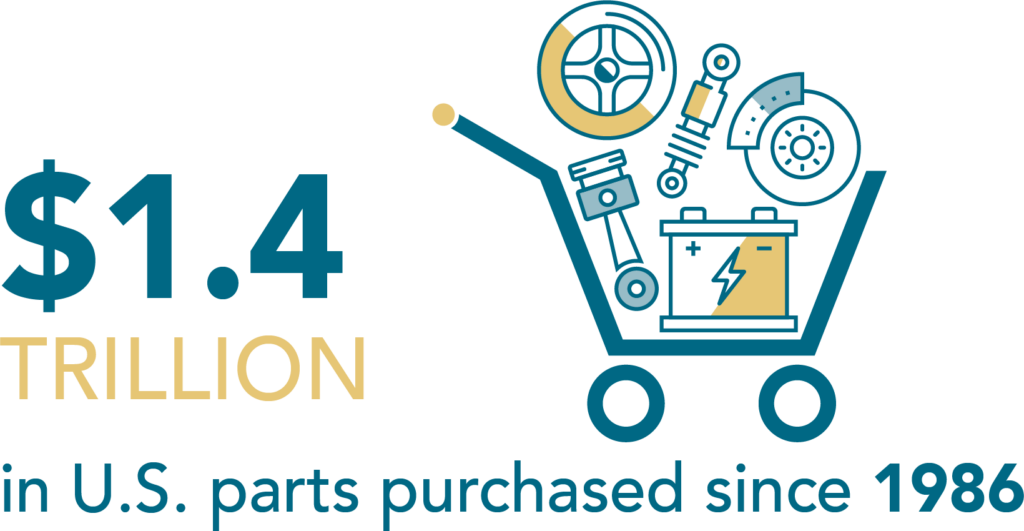 $1.4
TRILLION
in U.S. parts purchased since 1986